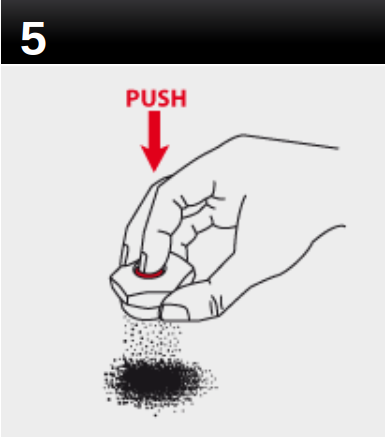 5

PUSH